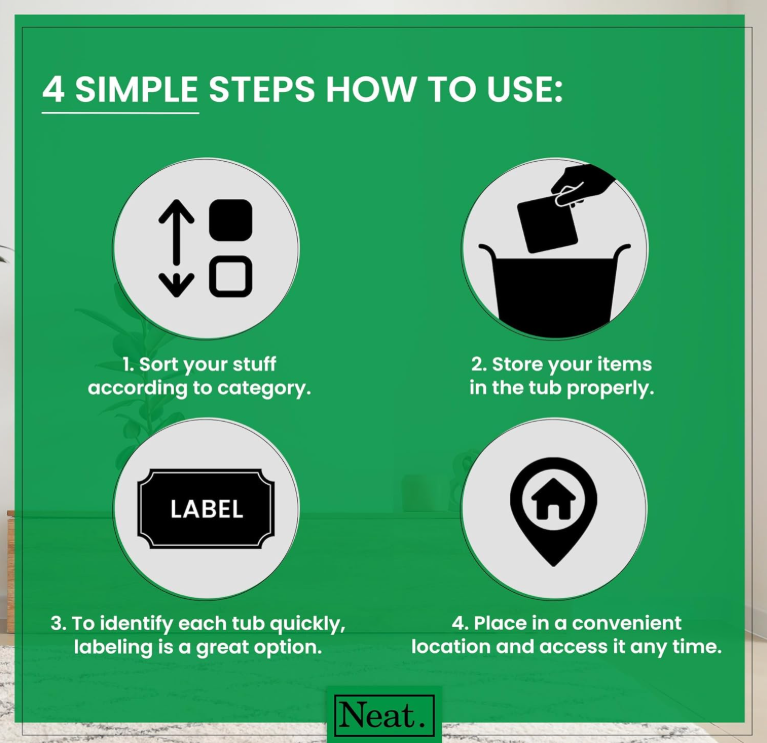 4 SIMPLE STEPS HOW TO USE:

1. Sort your stuff according to category.

2. Store your items in the tub properly.

LABEL

3. To identify each tub quickly, labeling is a great option.

4. Place in a convenient location and access it any time.

Neat.