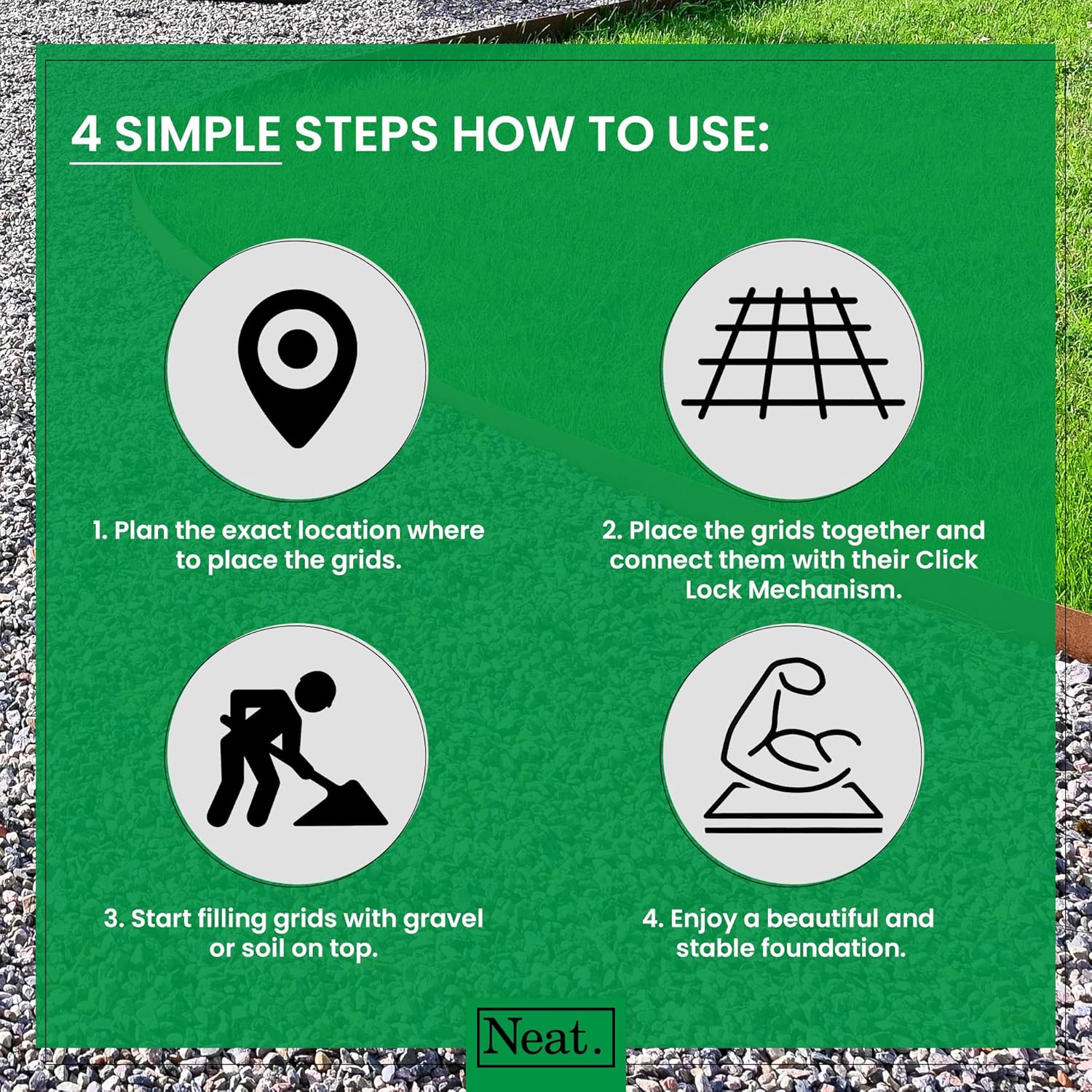 4 SIMPLE STEPS HOW TO USE:

1. Plan the exact location where to place the grids.

2. Place the grids together and connect them with their Click Lock Mechanism.

3. Start filling grids with gravel or soil on top.

4. Enjoy a beautiful and stable foundation.

Neat.