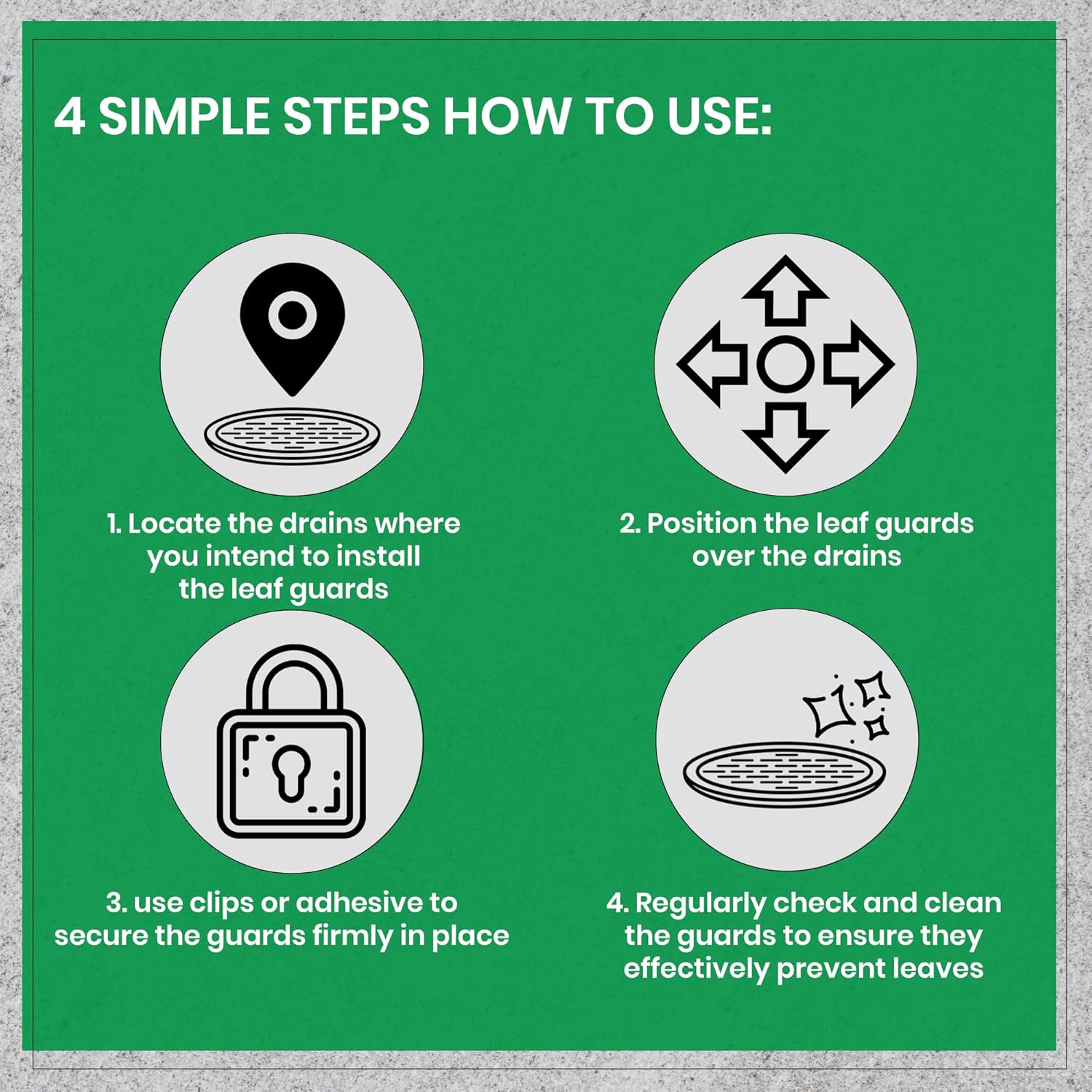 4 SIMPLE STEPS HOW TO USE:

1. Locate the drains where you intend to install the leaf guards

2. Position the leaf guards over the drains

3. use clips or adhesive to secure the guards firmly in place

4. Regularly check and clean the guards to ensure they effectively prevent leaves