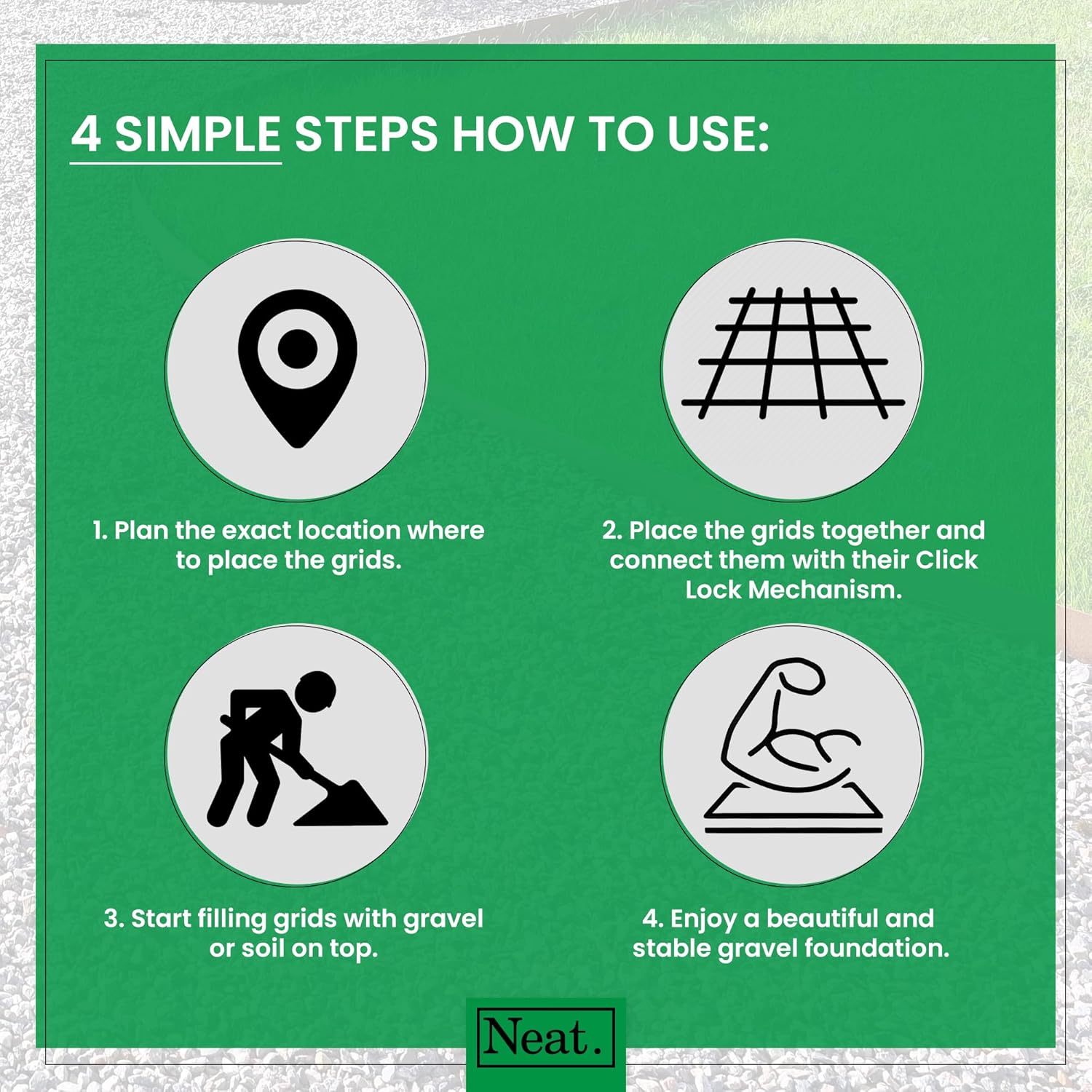 4 SIMPLE STEPS HOW TO USE:

1. Plan the exact location where to place the grids.

2. Place the grids together and connect them with their Click Lock Mechanism.

3. Start filling grids with gravel or soil on top.

4. Enjoy a beautiful and stable gravel foundation.

Neat.