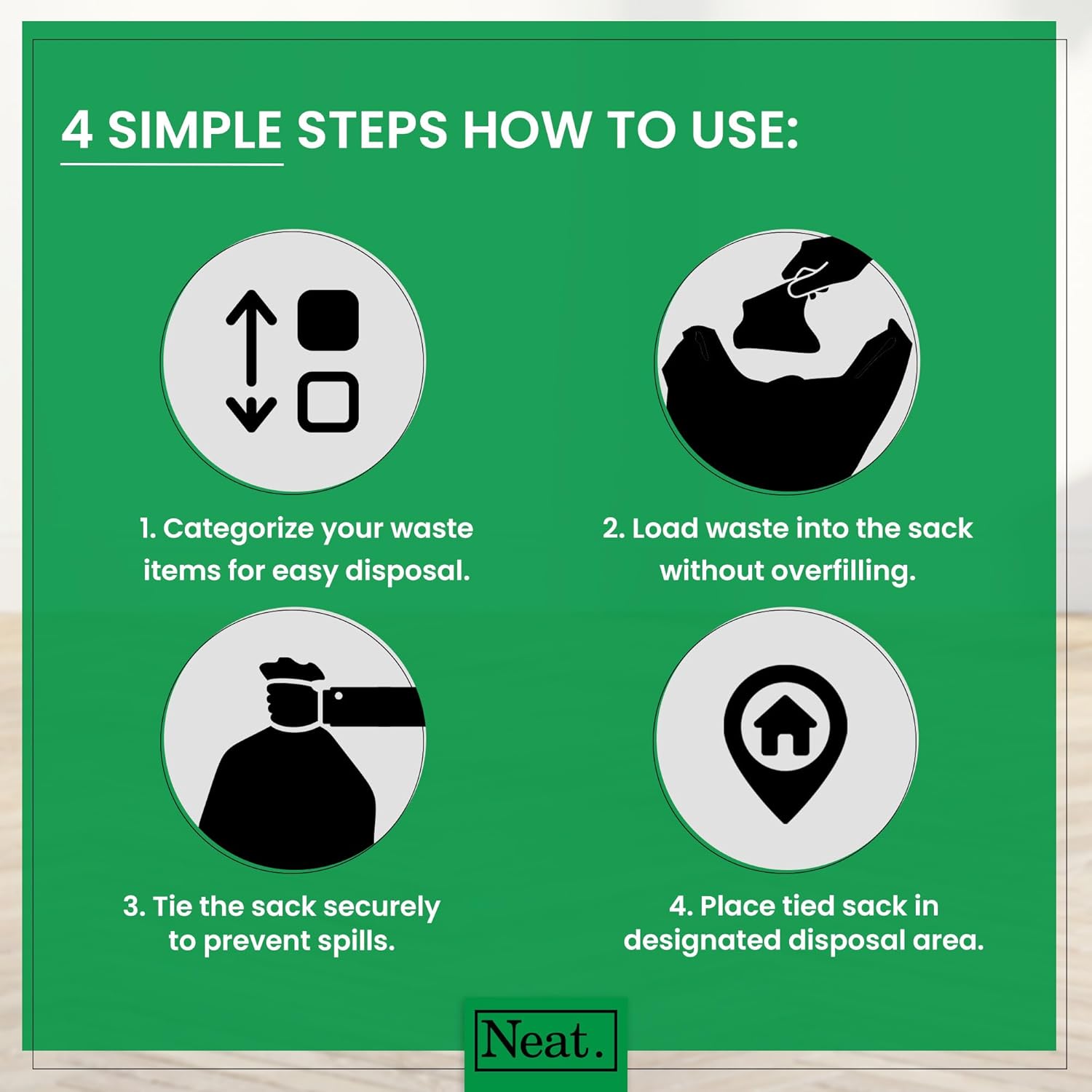 4 SIMPLE STEPS HOW TO USE:

1. Categorize your waste items for easy disposal.

2. Load waste into the sack without overfilling.

3. Tie the sack securely to prevent spills.

4. Place tied sack in designated disposal area.

Neat.