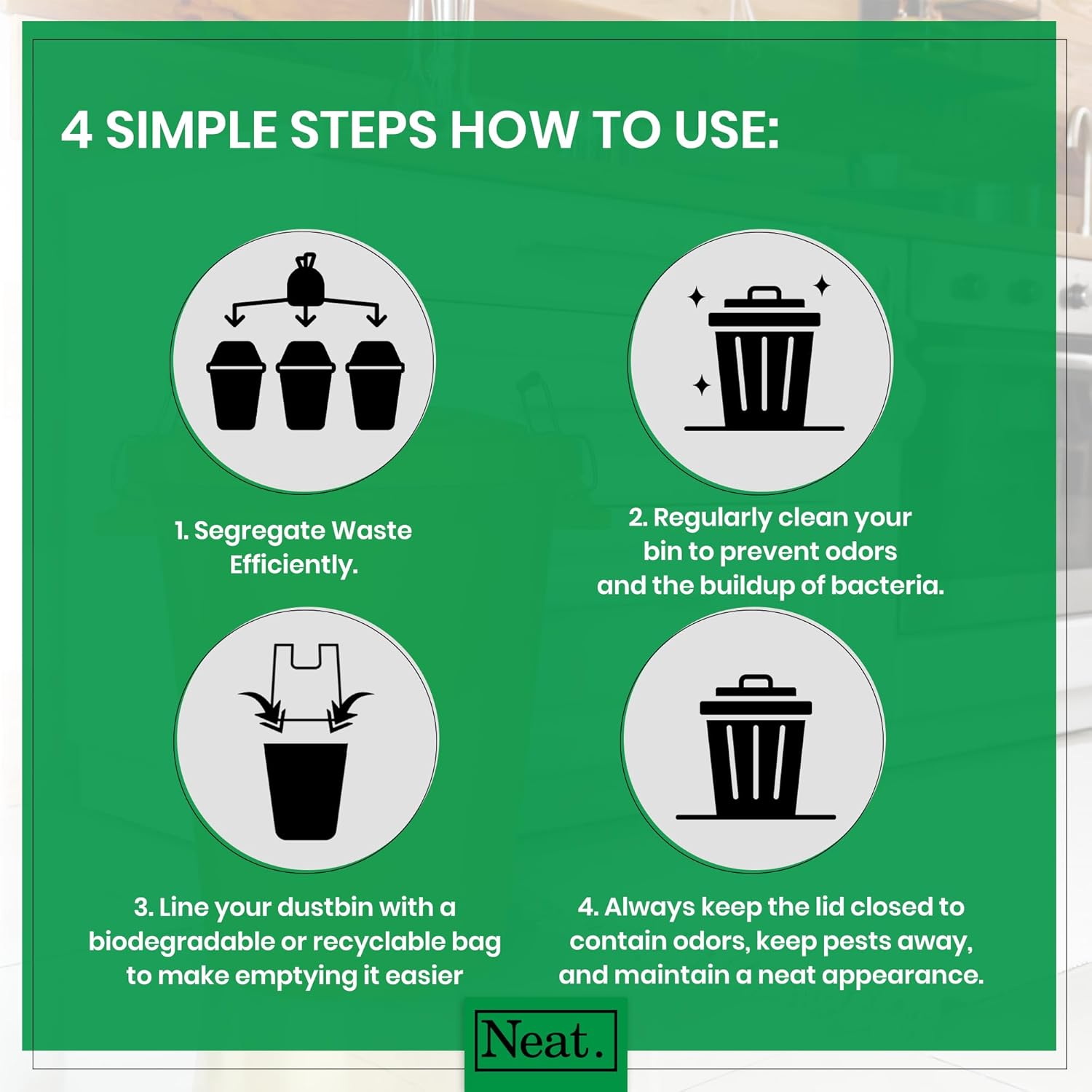 4 SIMPLE STEPS HOW TO USE:

1. Segregate Waste Efficiently.

2. Regularly clean your bin to prevent odors and the buildup of bacteria.

3. Line your dustbin with a biodegradable or recyclable bag to make emptying it easier

4. Always keep the lid closed to contain odors, keep pests away, and maintain a neat appearance.

Neat.