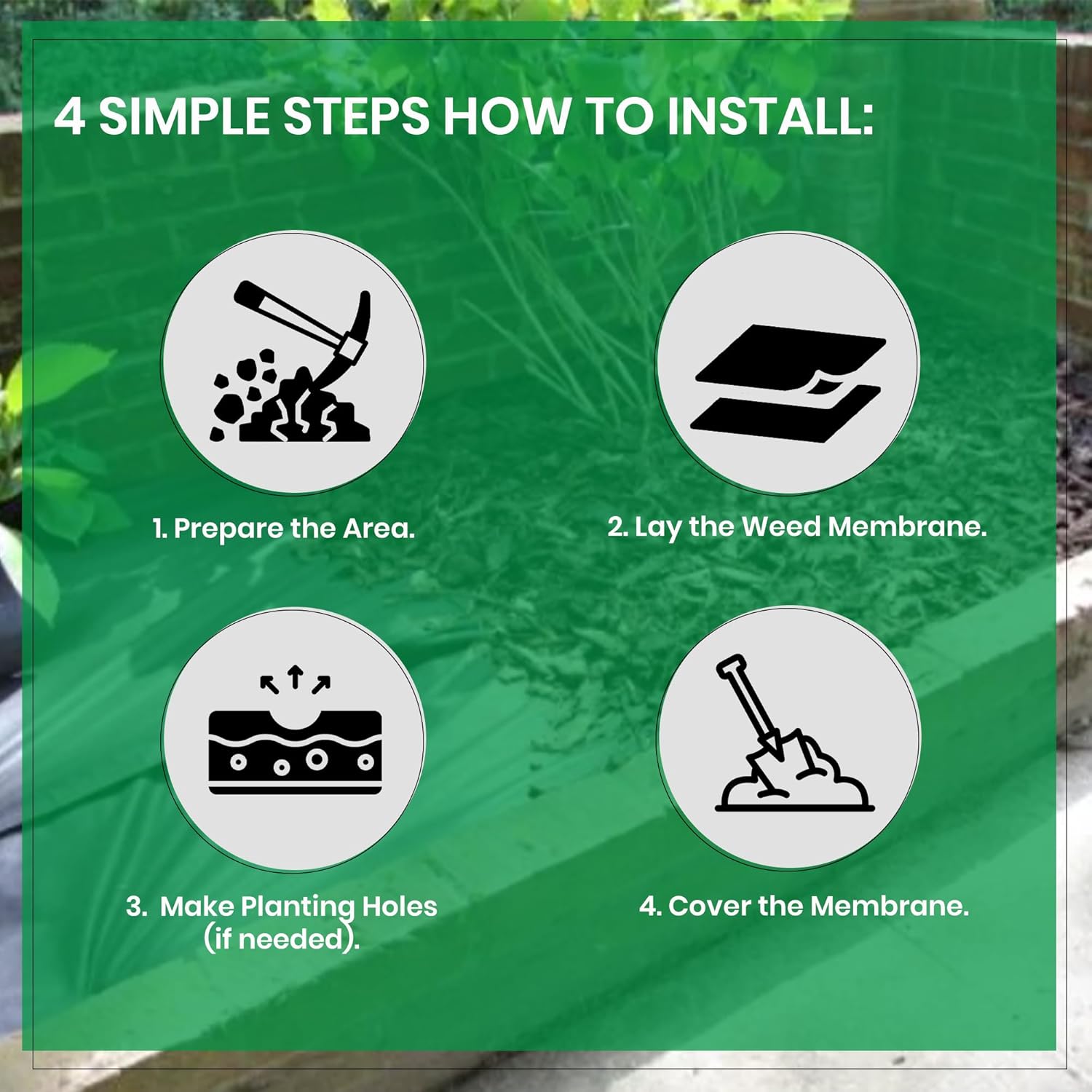 4 SIMPLE STEPS HOW TO INSTALL:

1. Prepare the Area.

2. Lay the Weed Membrane.

3. Make Planting Holes (if needed).

4. Cover the Membrane.