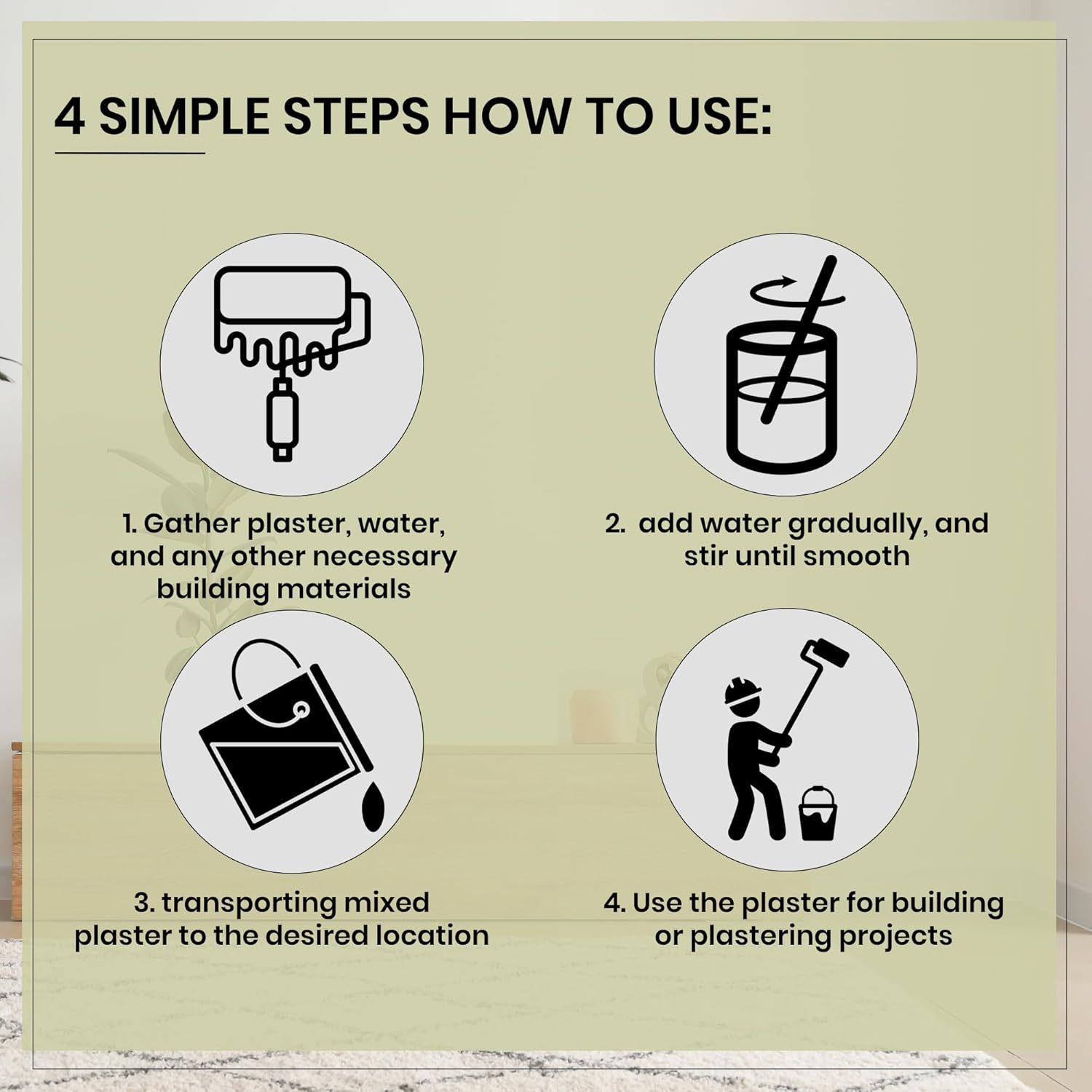 4 SIMPLE STEPS HOW TO USE:

1. Gather plaster, water, and any other necessary building materials

2. add water gradually, and stir until smooth

3. transporting mixed plaster to the desired location

4. Use the plaster for building or plastering projects