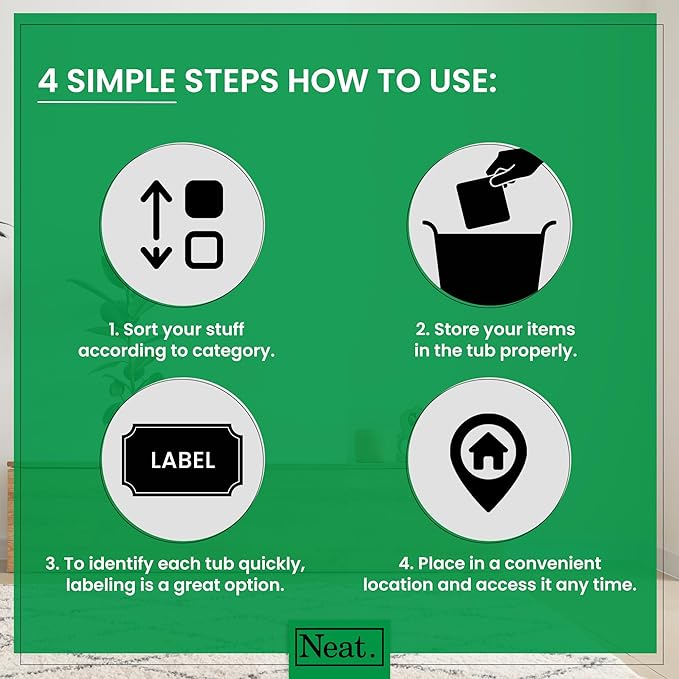 4 SIMPLE STEPS HOW TO USE:

1. Sort your stuff according to category.

2. Store your items in the tub properly.

LABEL

3. To identify each tub quickly, labeling is a great option.

4. Place in a convenient location and access it any time.

Neat.