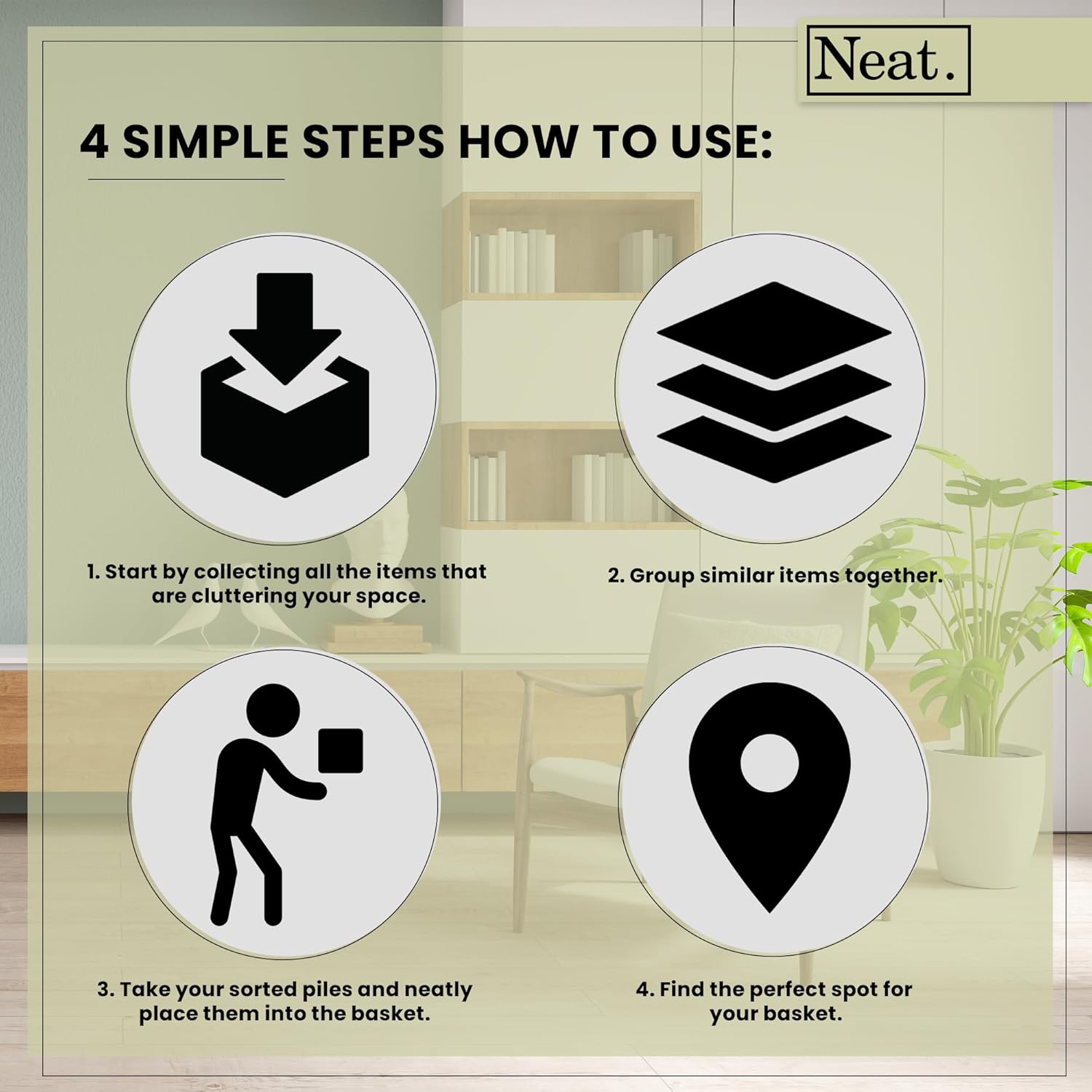 Neat.

4 SIMPLE STEPS HOW TO USE:

1. Start by collecting all the items that are cluttering your space.

2. Group similar items together.

3. Take your sorted piles and neatly place them into the basket.

4. Find the perfect spot for your basket.